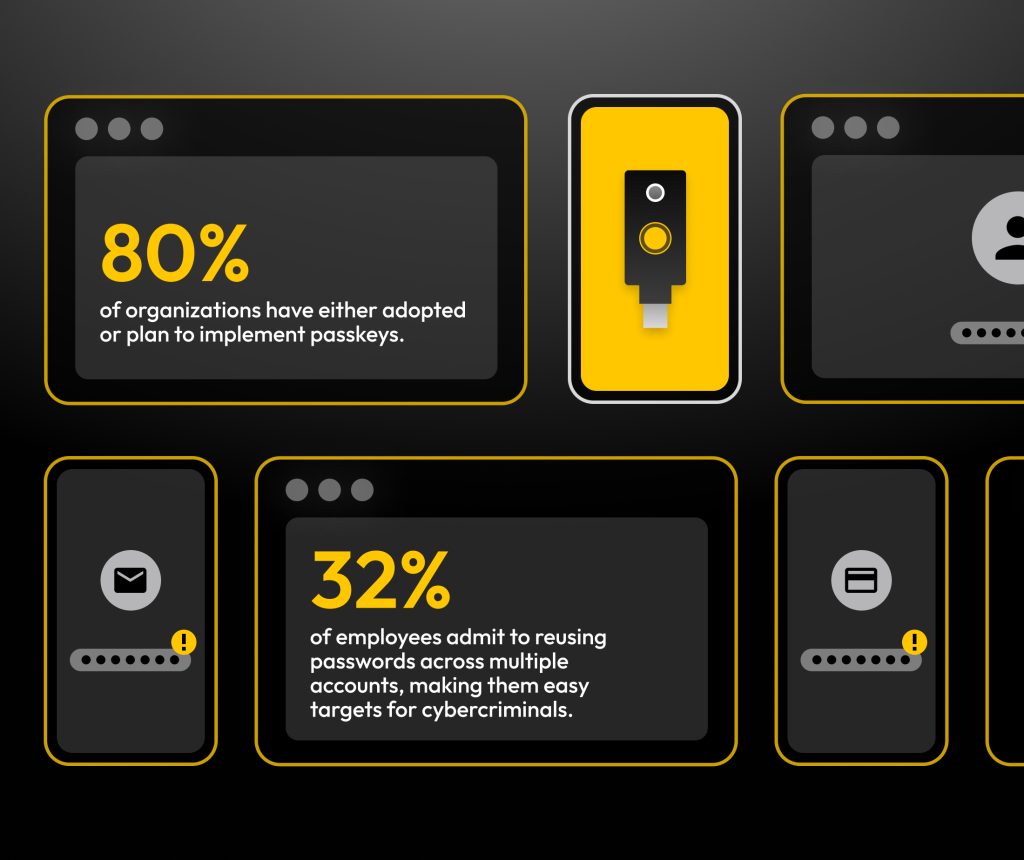 80%

of organizations have either adopted or plan to implement passkeys.

32%

of employees admit to reusing passwords across multiple accounts, making them easy targets for cybercriminals.