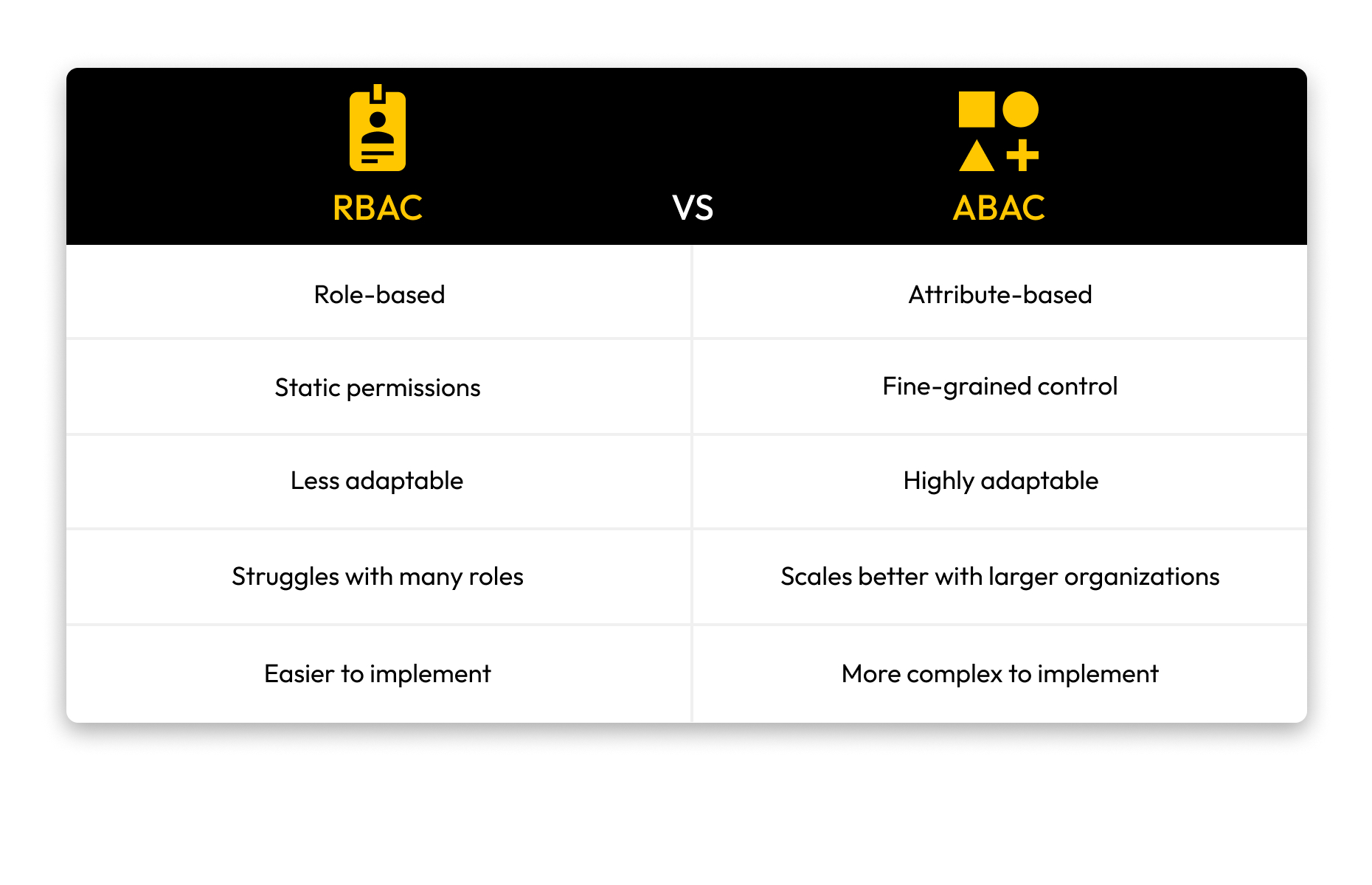 | RBAC | VS | ABAC |
|---|---|---|
| Role-based | | Attribute-based |
| Static permissions | | Fine-grained control |
| Less adaptable | | Highly adaptable |
| Struggles with many roles | | Scales better with larger organizations |
| Easier to implement | | More complex to implement |