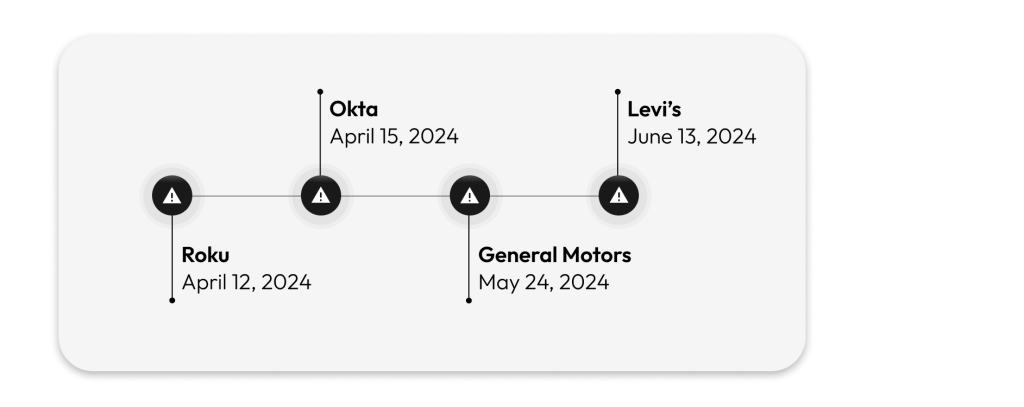 Roku
April 12, 2024

Okta
April 15, 2024

General Motors
May 24, 2024

Levi's
June 13, 2024