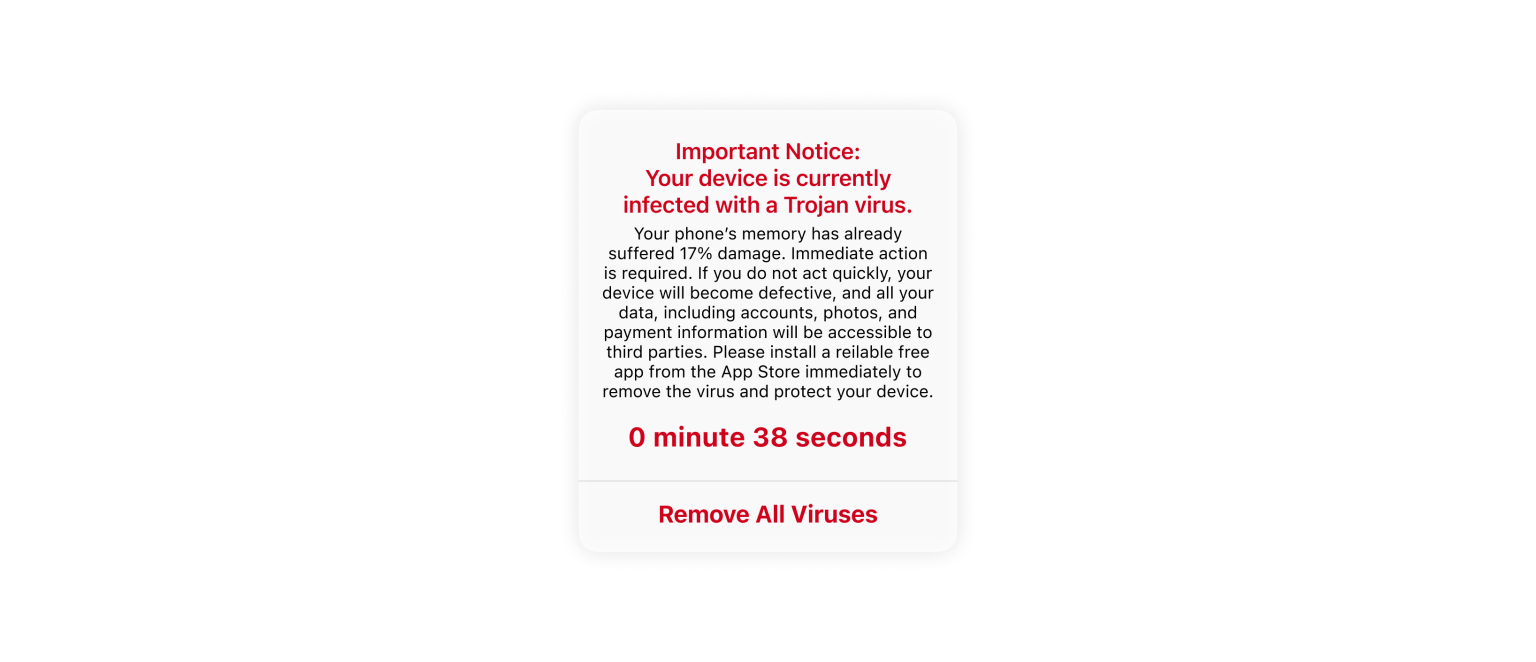 Important Notice:
Your device is currently infected with a Trojan virus.

Your phone's memory has already suffered 17% damage. Immediate action is required. If you do not act quickly, your device will become defective, and all your data, including accounts, photos, and payment information will be accessible to third parties. Please install a reilable free app from the App Store immediately to remove the virus and protect your device.

0 minute 38 seconds

Remove All Viruses