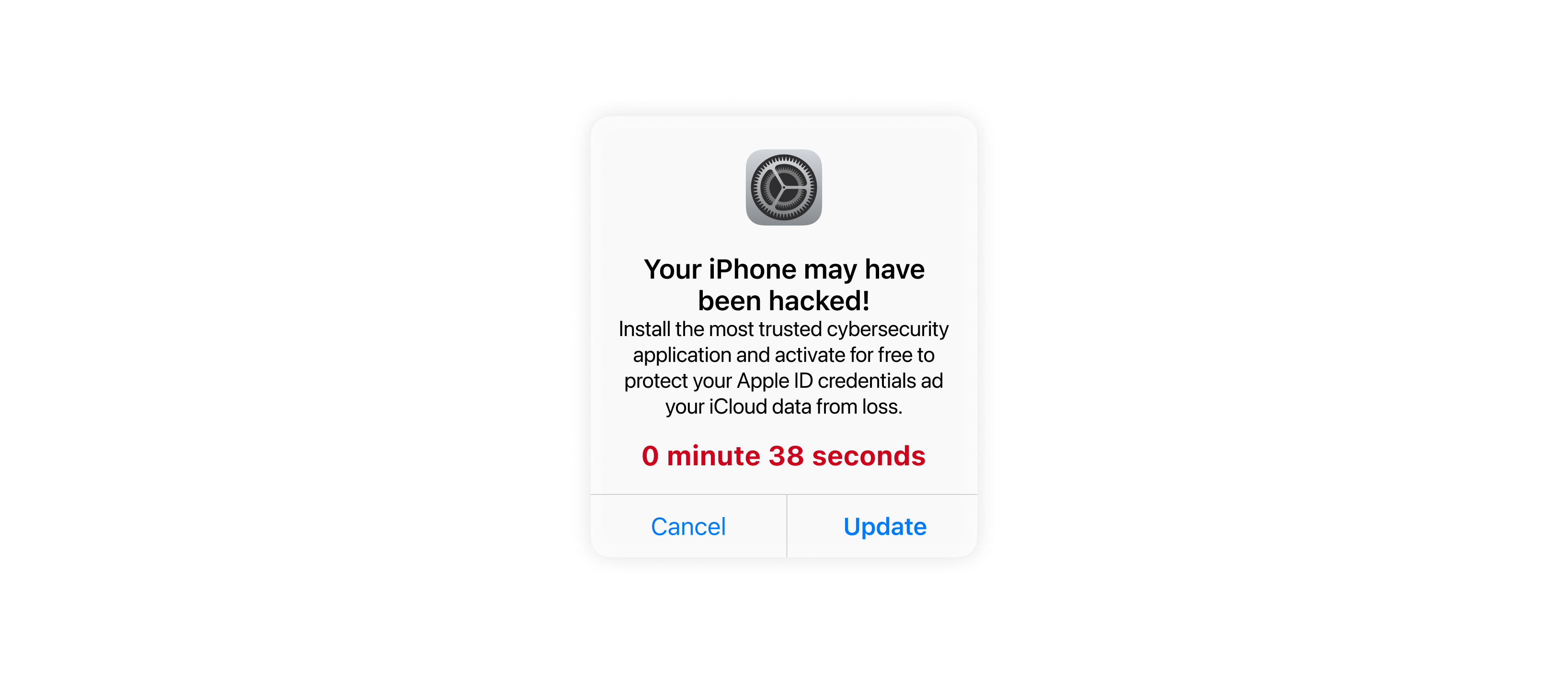 Your iPhone may have been hacked!

Install the most trusted cybersecurity application and activate for free to protect your Apple ID credentials ad your iCloud data from loss.

0 minute 38 seconds

Cancel

Update