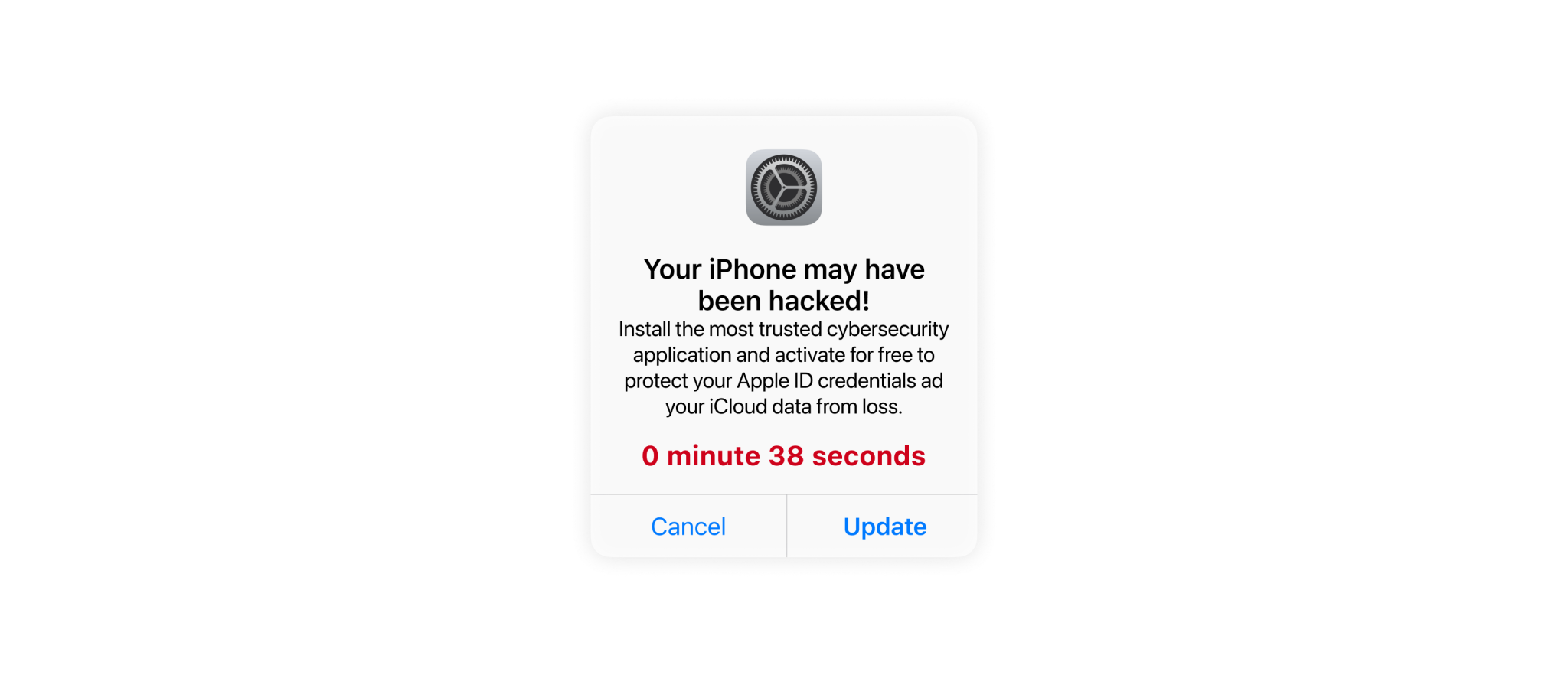 Your iPhone may have been hacked!

Install the most trusted cybersecurity application and activate for free to protect your Apple ID credentials ad your iCloud data from loss.

0 minute 38 seconds

Cancel

Update