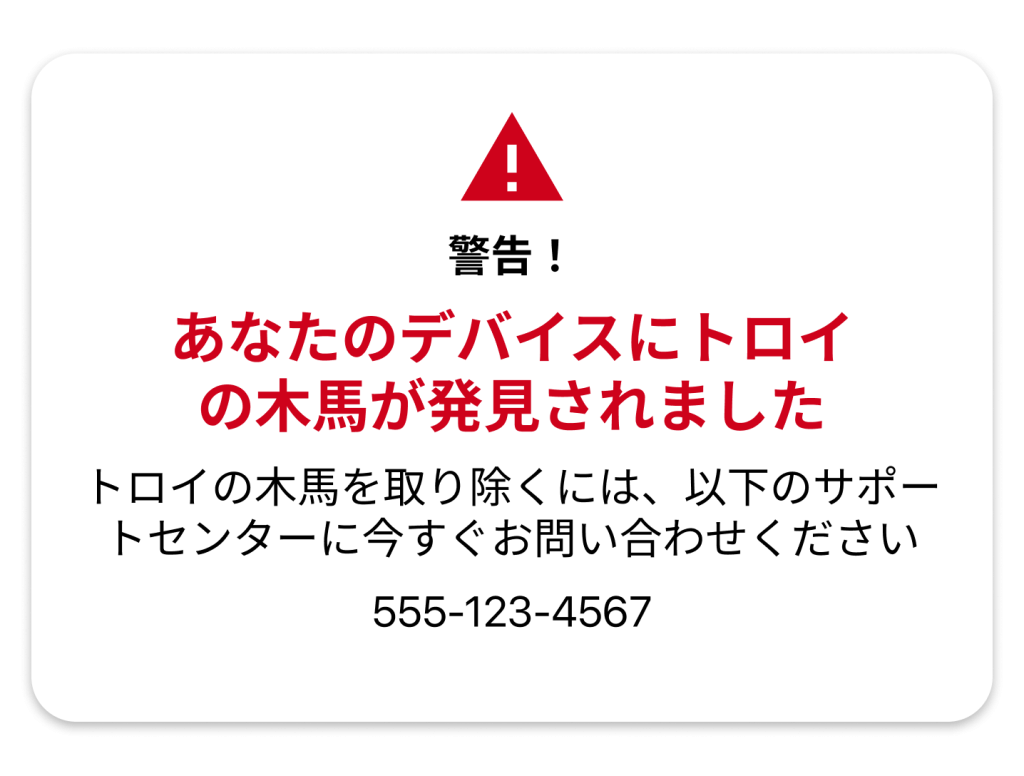 警告！

あなたのデバイスにトロイの木馬が発見されました

トロイの木馬を取り除くには、以下のサポートセンターに今すぐお問い合わせください

555-123-4567