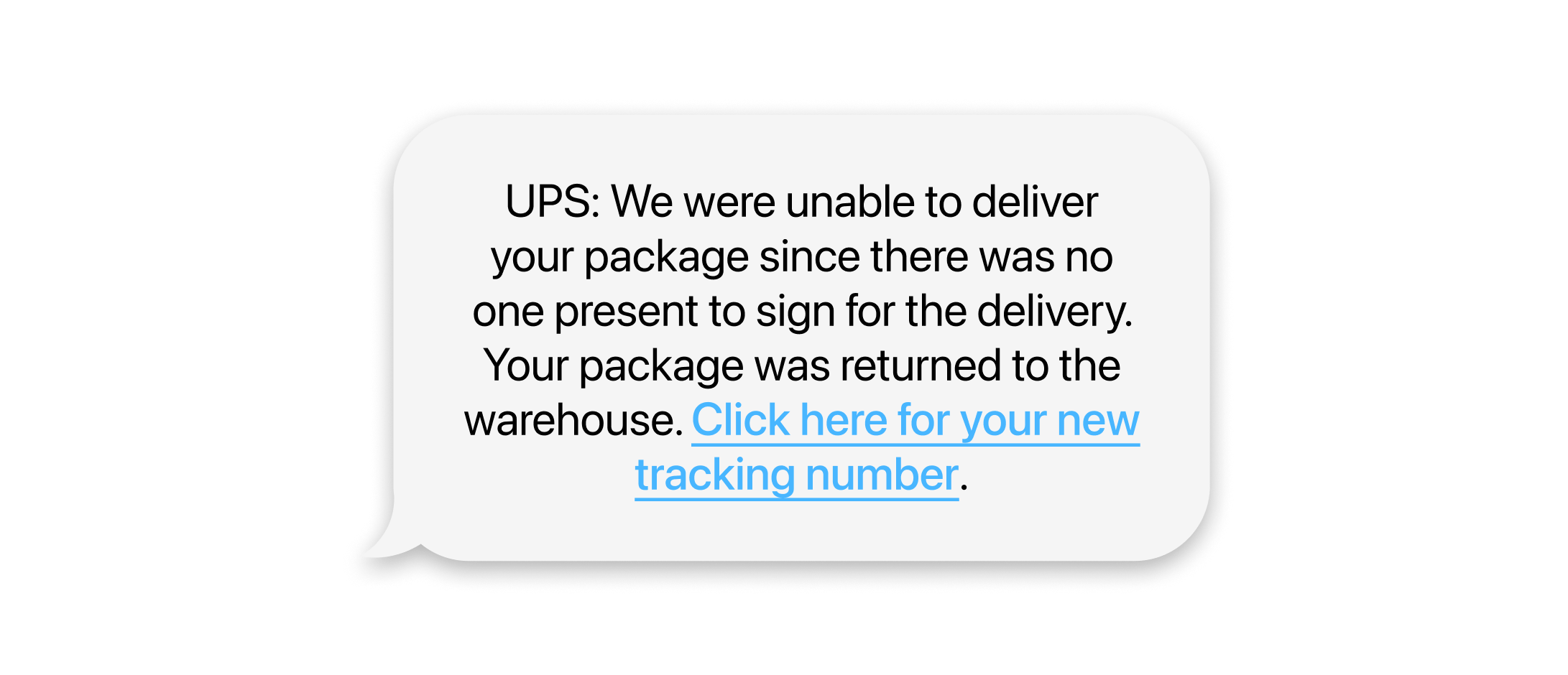 UPS: We were unable to deliver your package since there was no one present to sign for the delivery. Your package was returned to the warehouse. Click here for your new tracking number.