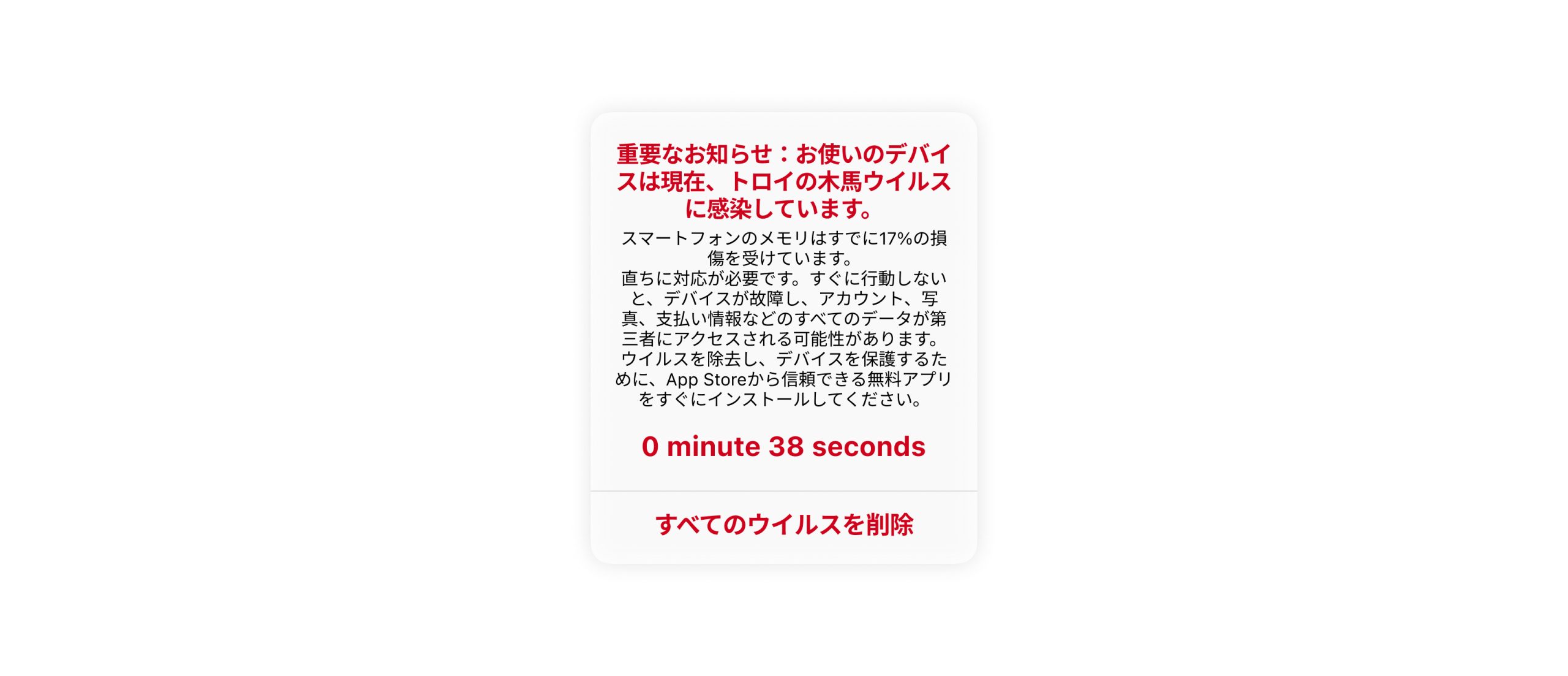 重要なお知らせ：お使いのデバイスは現在、トロイの木馬ウイルスに感染しています。

スマートフォンのメモリはすでに17%の損傷を受けています。
直ちに対応が必要です。すぐに行動しないと、デバイスが故障し、アカウント、写真、支払い情報などのすべてのデータが第三者にアクセスされる可能性があります。
ウイルスを除去し、デバイスを保護するために、App Storeから信頼できる無料アプリをすぐにインストールしてください。

0 minute 38 seconds

すべてのウイルスを削除