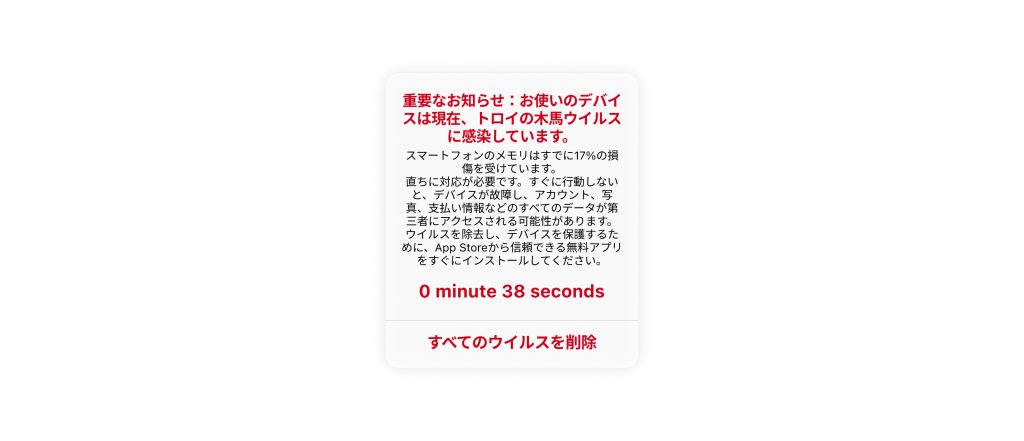 重要なお知らせ：お使いのデバイスは現在、トロイの木馬ウイルスに感染しています。

スマートフォンのメモリはすでに17%の損傷を受けています。
直ちに対応が必要です。すぐに行動しないと、デバイスが故障し、アカウント、写真、支払い情報などのすべてのデータが第三者にアクセスされる可能性があります。
ウイルスを除去し、デバイスを保護するために、App Storeから信頼できる無料アプリをすぐにインストールしてください。

0 minute 38 seconds

すべてのウイルスを削除