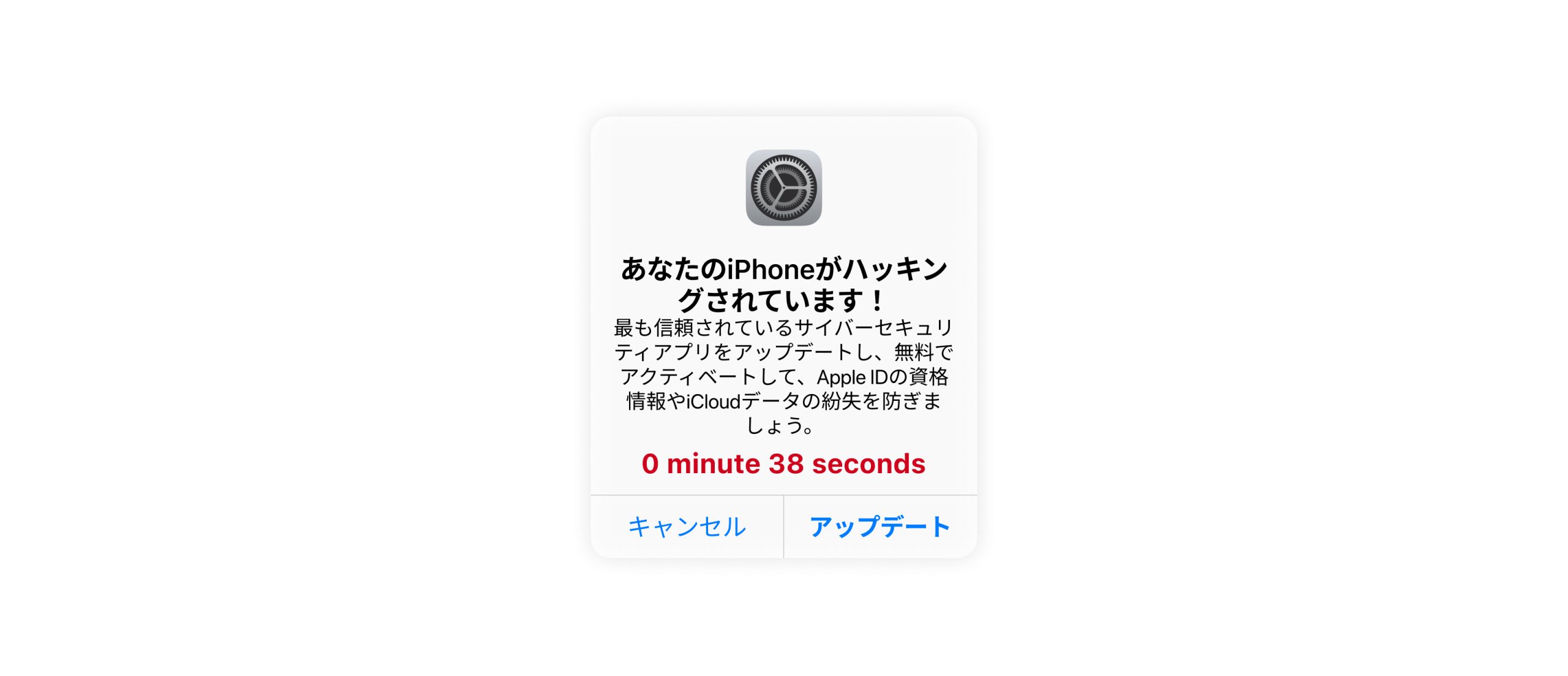 あなたのiPhoneがハッキングされています！

最も信頼されているサイバーセキュリティアプリをアップデートし、無料でアクティベートして、Apple IDの資格情報やiCloudデータの紛失を防ぎましょう。

0 minute 38 seconds

キャンセル

アップデート