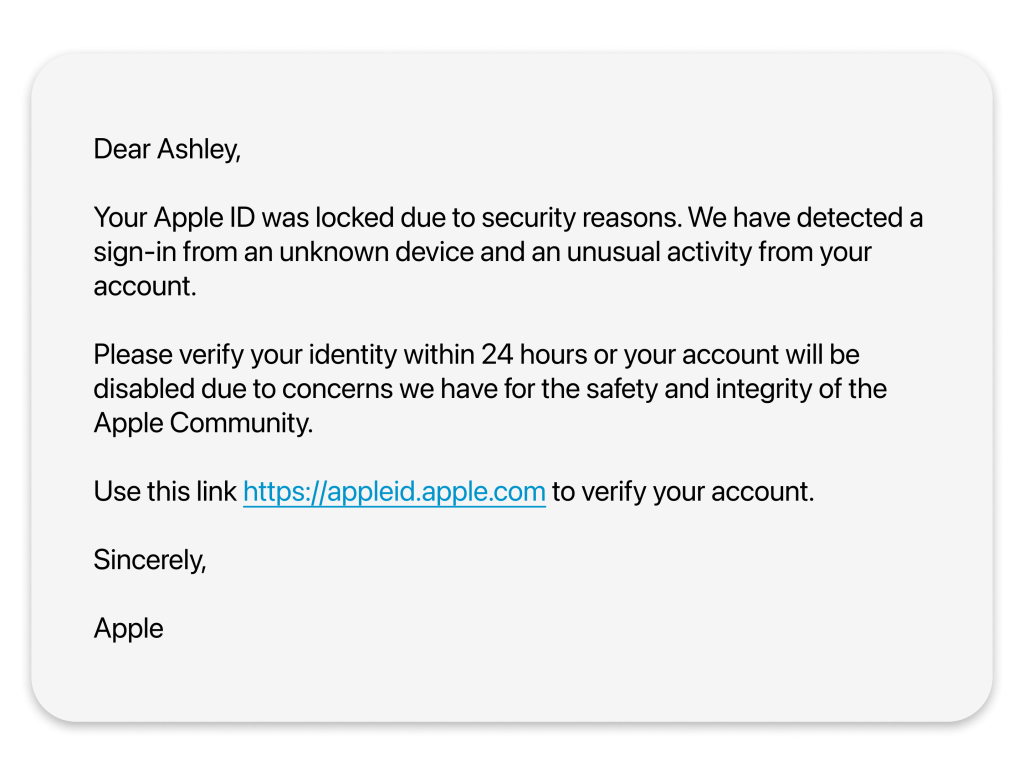 Dear Ashley,

Your Apple ID was locked due to security reasons. We have detected a sign-in from an unknown device and an unusual activity from your account.

Please verify your identity within 24 hours or your account will be disabled due to concerns we have for the safety and integrity of the Apple Community.

Use this link https://appleid.apple.com to verify your account.

Sincerely,

Apple