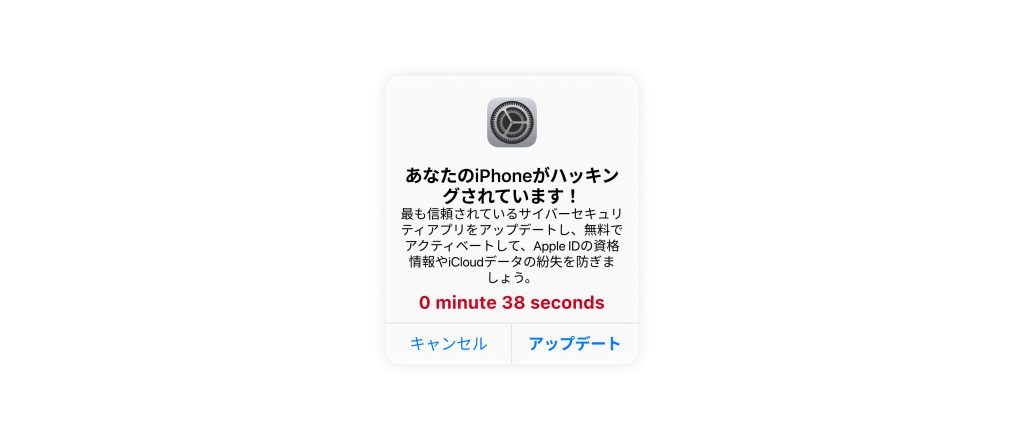 あなたのiPhoneがハッキングされています！

最も信頼されているサイバーセキュリティアプリをアップデートし、無料でアクティベートして、Apple IDの資格情報やiCloudデータの紛失を防ぎましょう。

0 minute 38 seconds

キャンセル

アップデート