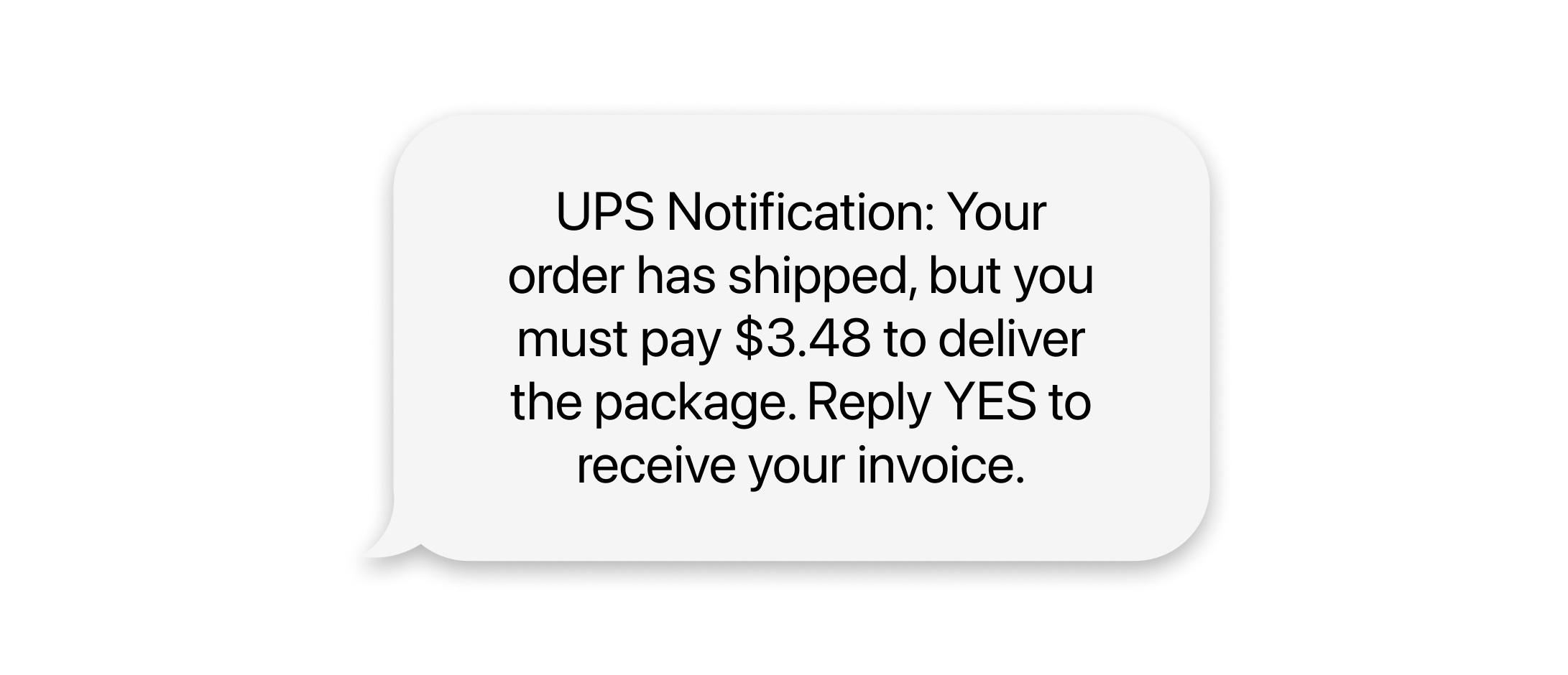 UPS Notification: Your order has shipped, but you must pay \$3.48 to deliver the package. Reply YES to receive your invoice.