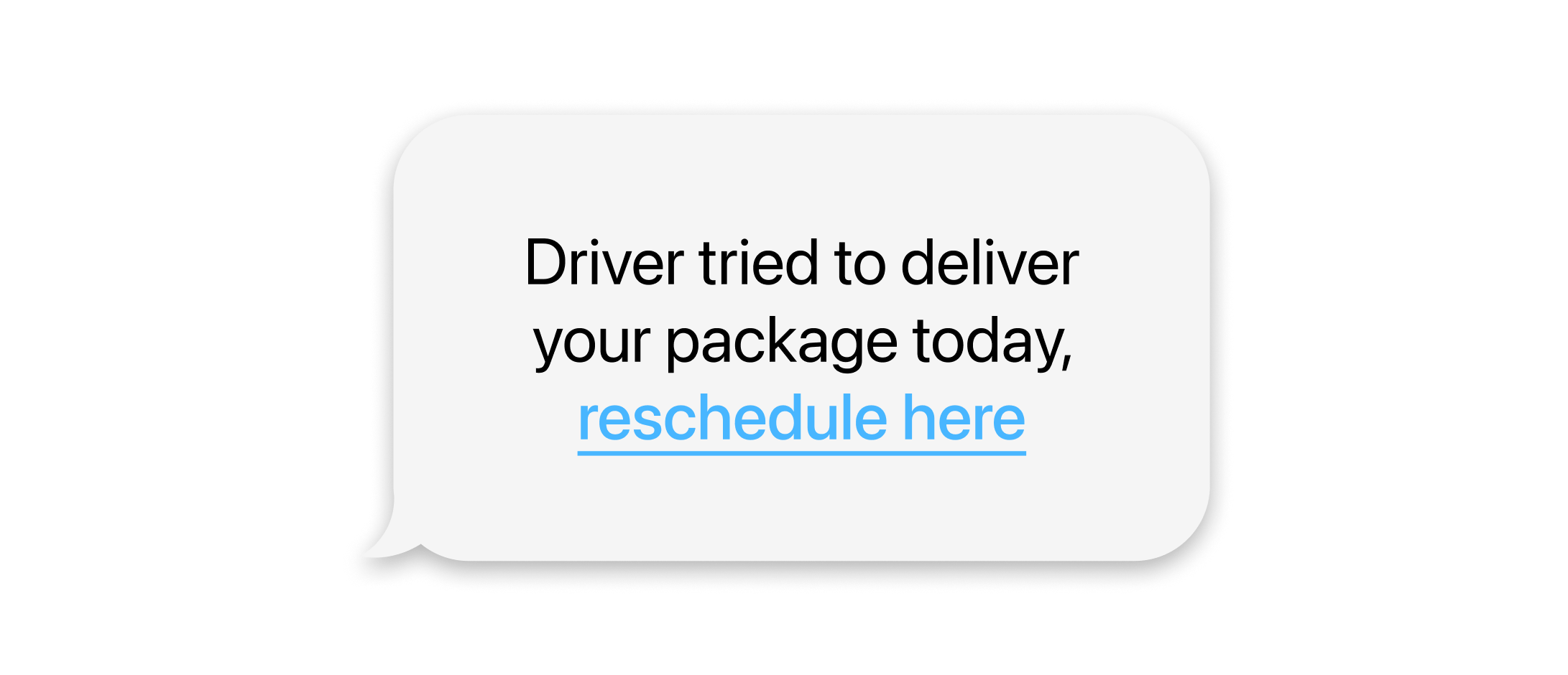 Driver tried to deliver your package today, reschedule here