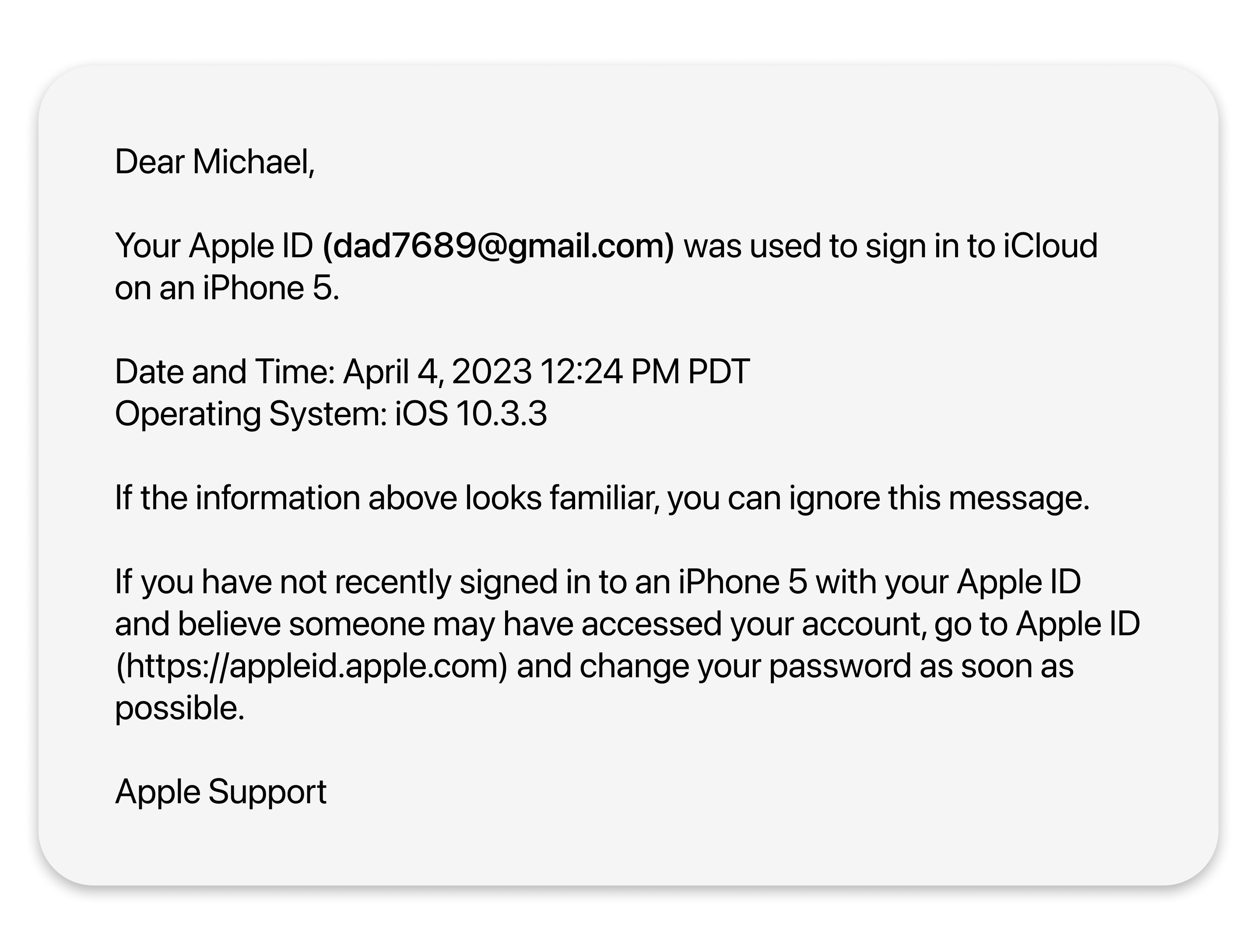 Dear Michael,

Your Apple ID (dad7689@gmail.com) was used to sign in to iCloud on an iPhone 5.

Date and Time: April 4, 2023 12:24 PM PDT
Operating System: iOS 10.3.3

If the information above looks familiar, you can ignore this message.

If you have not recently signed in to an iPhone 5 with your Apple ID and believe someone may have accessed your account, go to Apple ID (https://appleid.apple.com) and change your password as soon as possible.

Apple Support