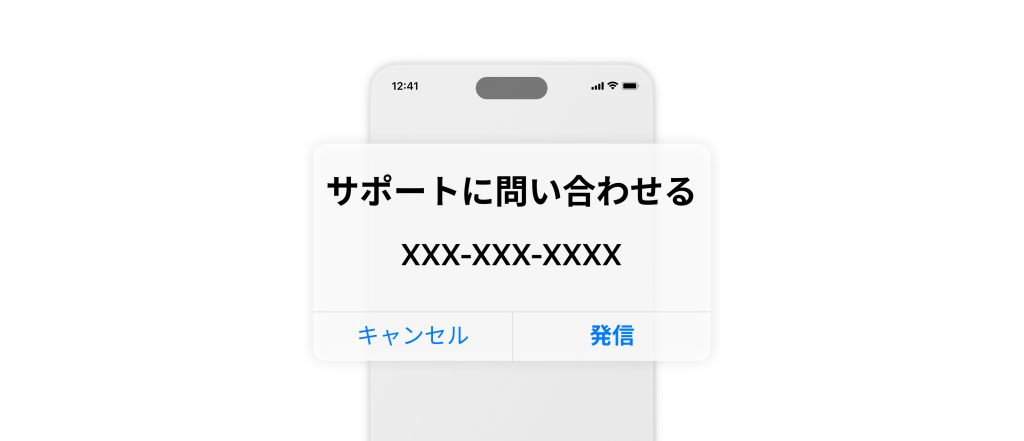 12:41

サポートに問い合わせる

XXX-XXX-XXXX

キャンセル

発信