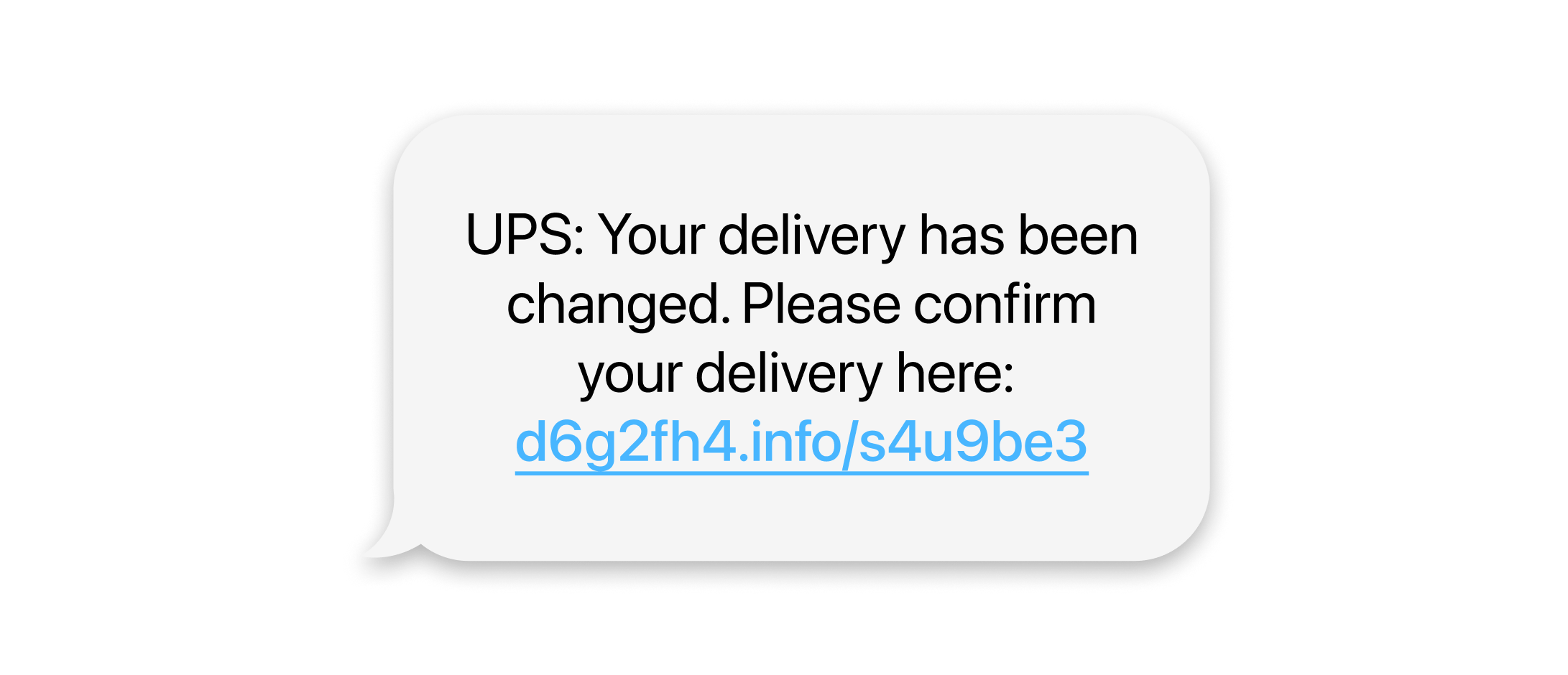 UPS: Your delivery has been changed. Please confirm your delivery here: d6g2fh4.info/s4u9be3