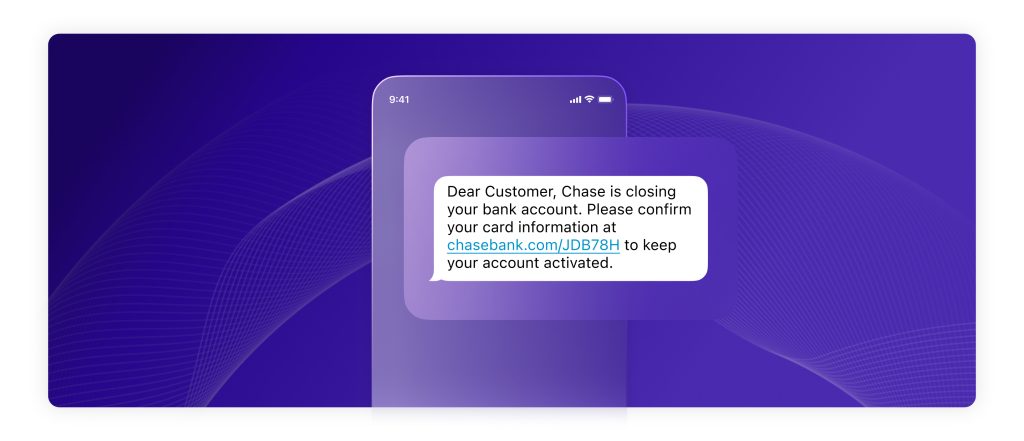 9:41

Dear Customer, Chase is closing your bank account. Please confirm your card information at chasebank.com/JDB78H to keep your account activated.