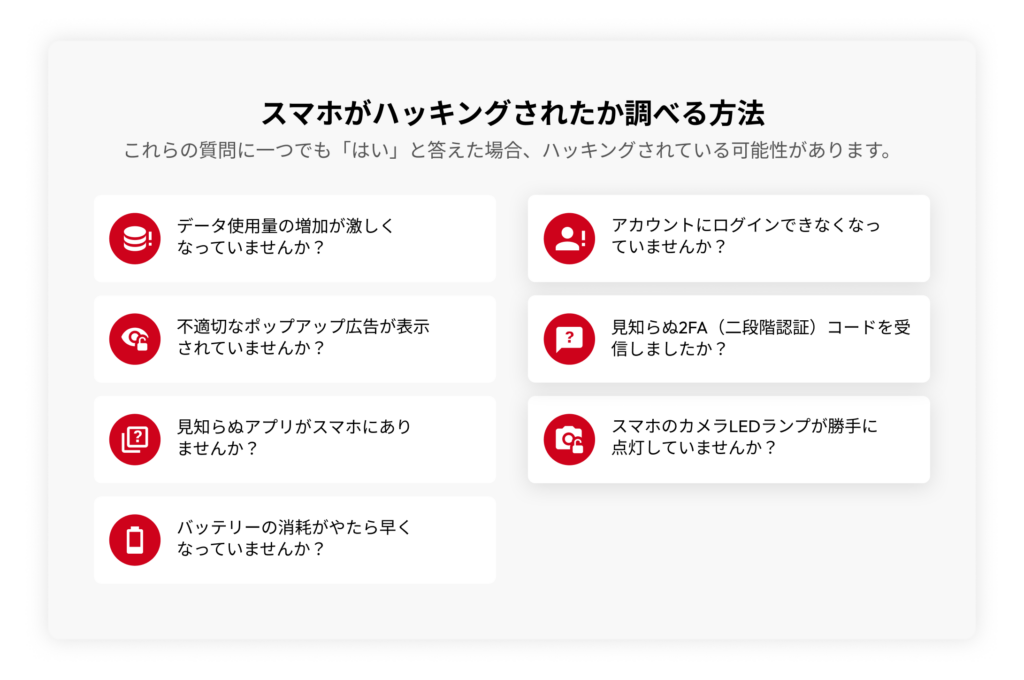 スマホがハッキングされたか調べる方法

これらの質問に一つでも「はい」と答えた場合、ハッキングされている可能性があります。

データ使用量の増加が激しくなっていませんか？

不適切なポップアップ広告が表示されていませんか？

見知らぬアプリがスマホにありませんか？

バッテリーの消耗がやたら早くなっていませんか？

アカウントにログインできなくなっていませんか？

見知らぬ2FA（二段階認証）コードを受信しましたか？

スマホのカメラLEDランプが勝手に点灯していませんか？