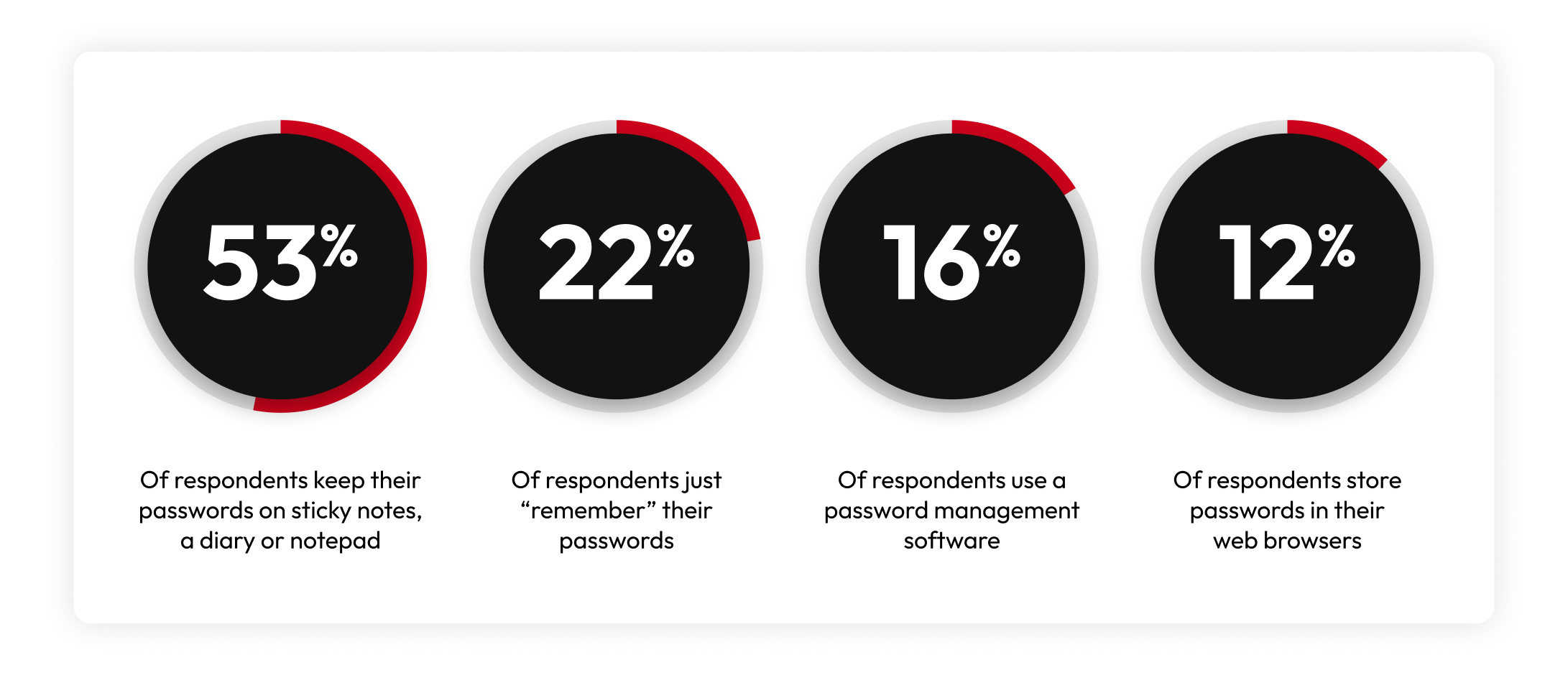 53%

Of respondents keep their passwords on sticky notes, a diary or notepad

22%

Of respondents just “remember” their passwords

16%

Of respondents use a password management software

12%

Of respondents store passwords in their web browsers