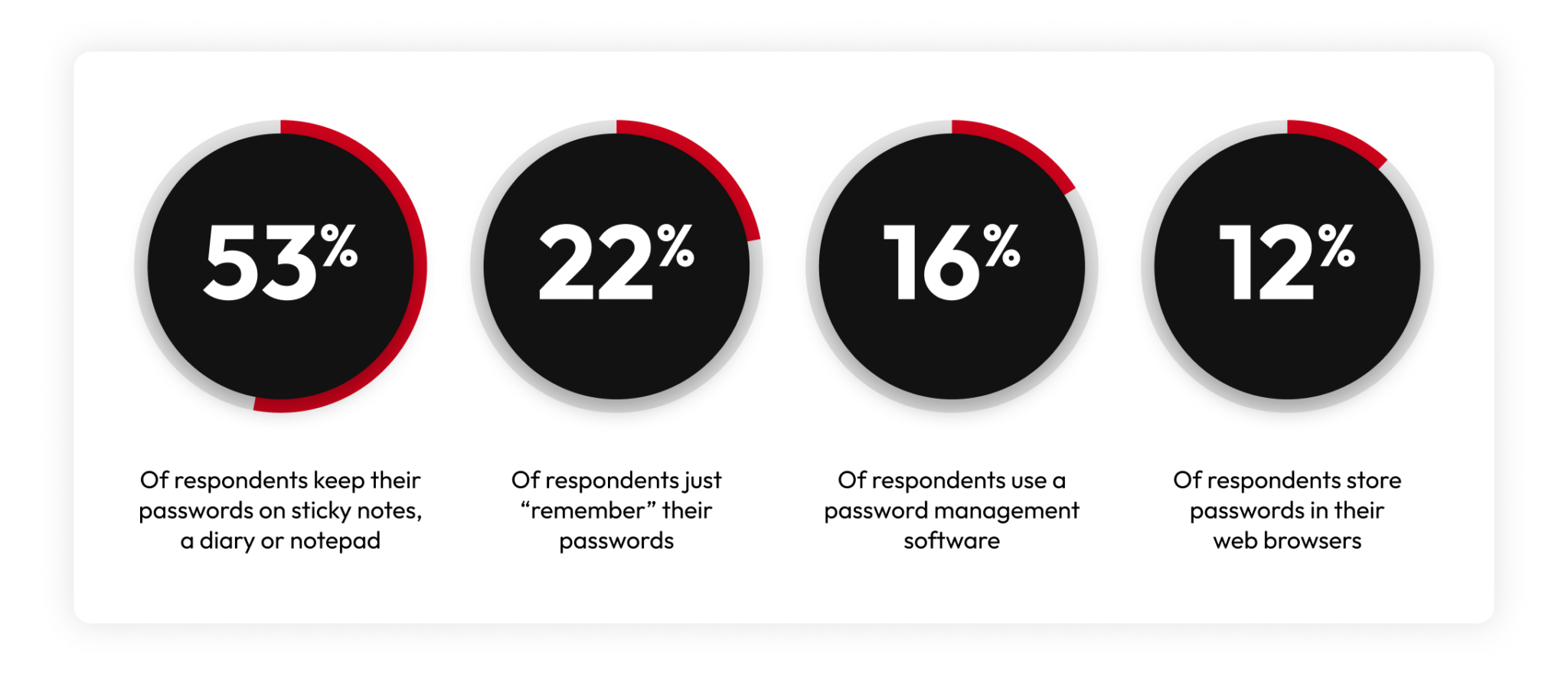 53%

Of respondents keep their passwords on sticky notes, a diary or notepad

22%

Of respondents just “remember” their passwords

16%

Of respondents use a password management software

12%

Of respondents store passwords in their web browsers